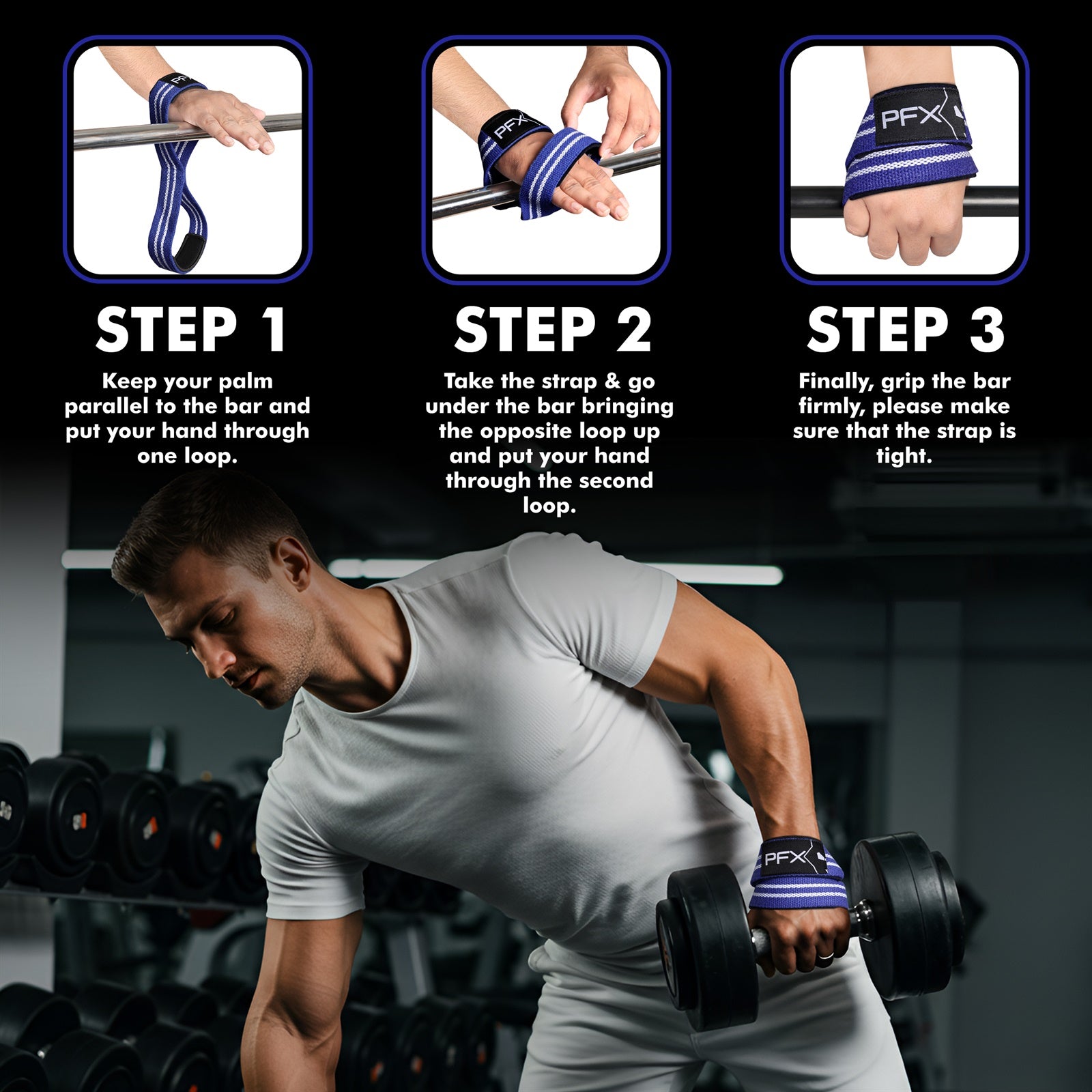 PFX

PFX

PFX

STEP 1

Keep your palm parallel to the bar and put your hand through one loop.

STEP 2

Take the strap & go under the bar bringing the opposite loop up and put your hand through the second loop.

STEP 3

Finally, grip the bar firmly, please make sure that the strap is tight.

PFX