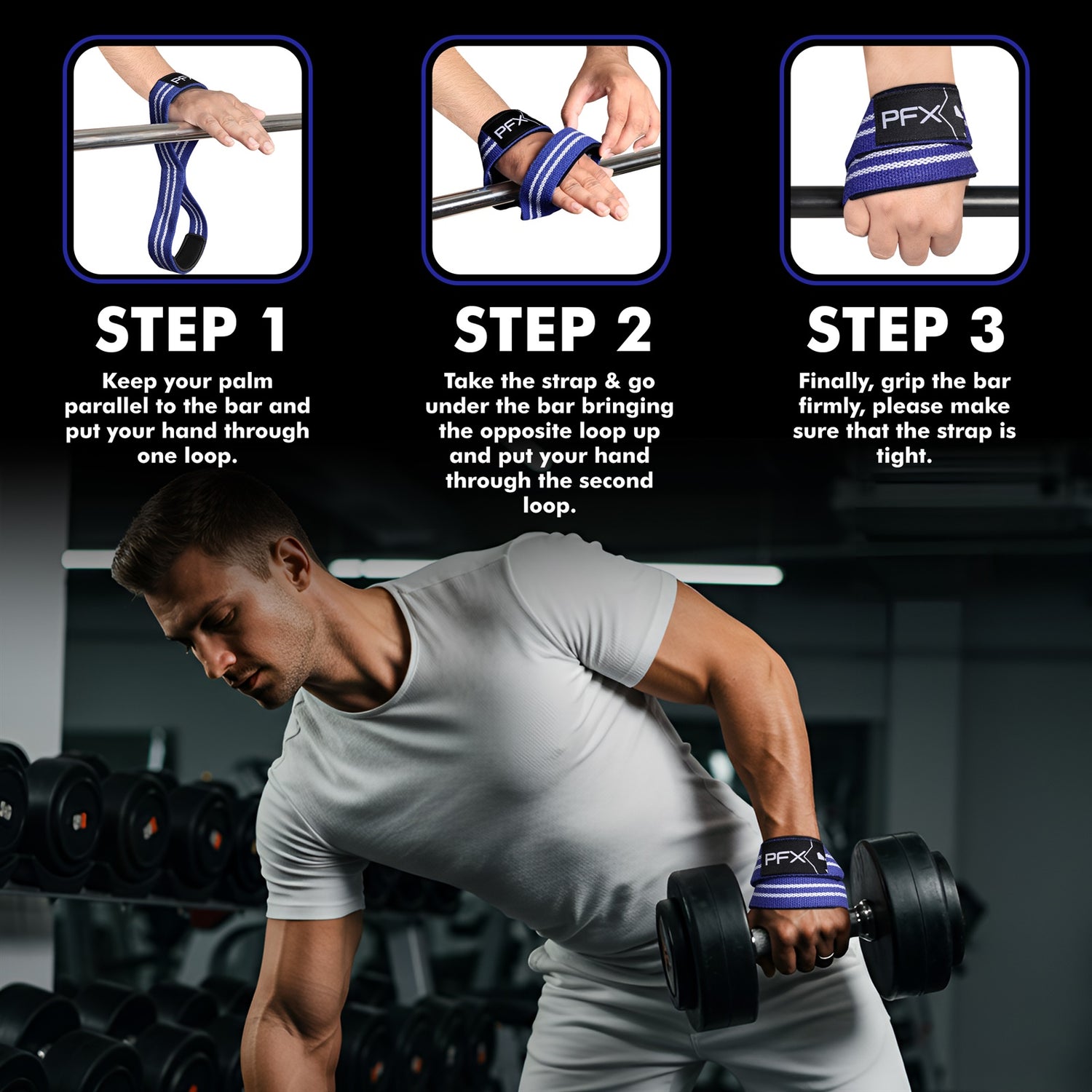 PFX

PFX

PFX

STEP 1

Keep your palm parallel to the bar and put your hand through one loop.

STEP 2

Take the strap & go under the bar bringing the opposite loop up and put your hand through the second loop.

STEP 3

Finally, grip the bar firmly, please make sure that the strap is tight.

PFX